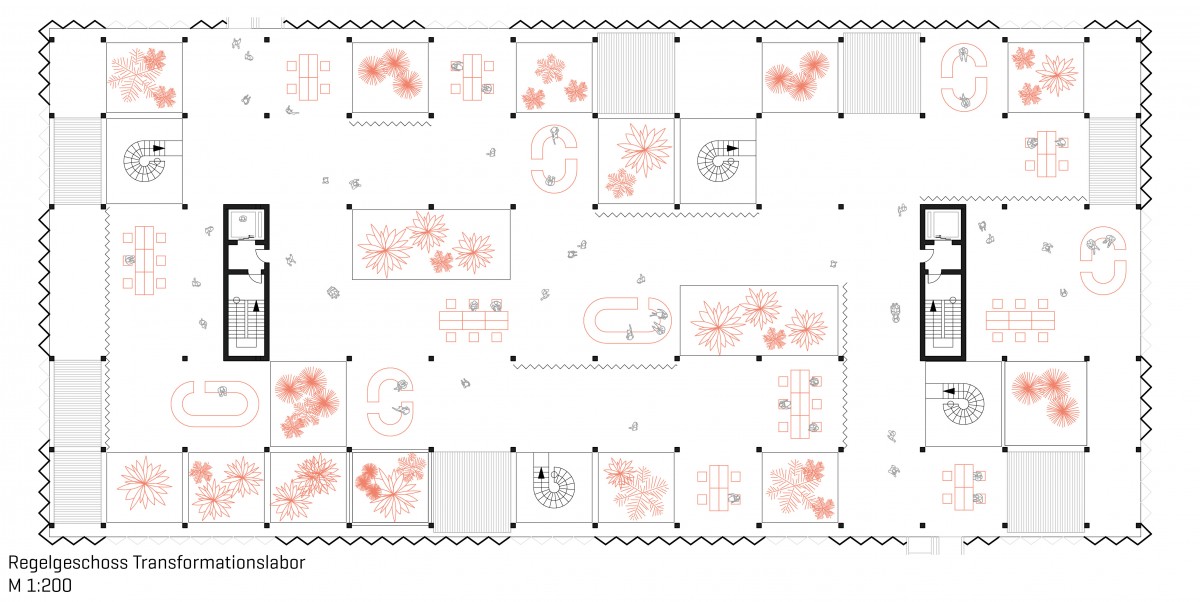 Regelgeschoss Transformationslabor
M 1:200