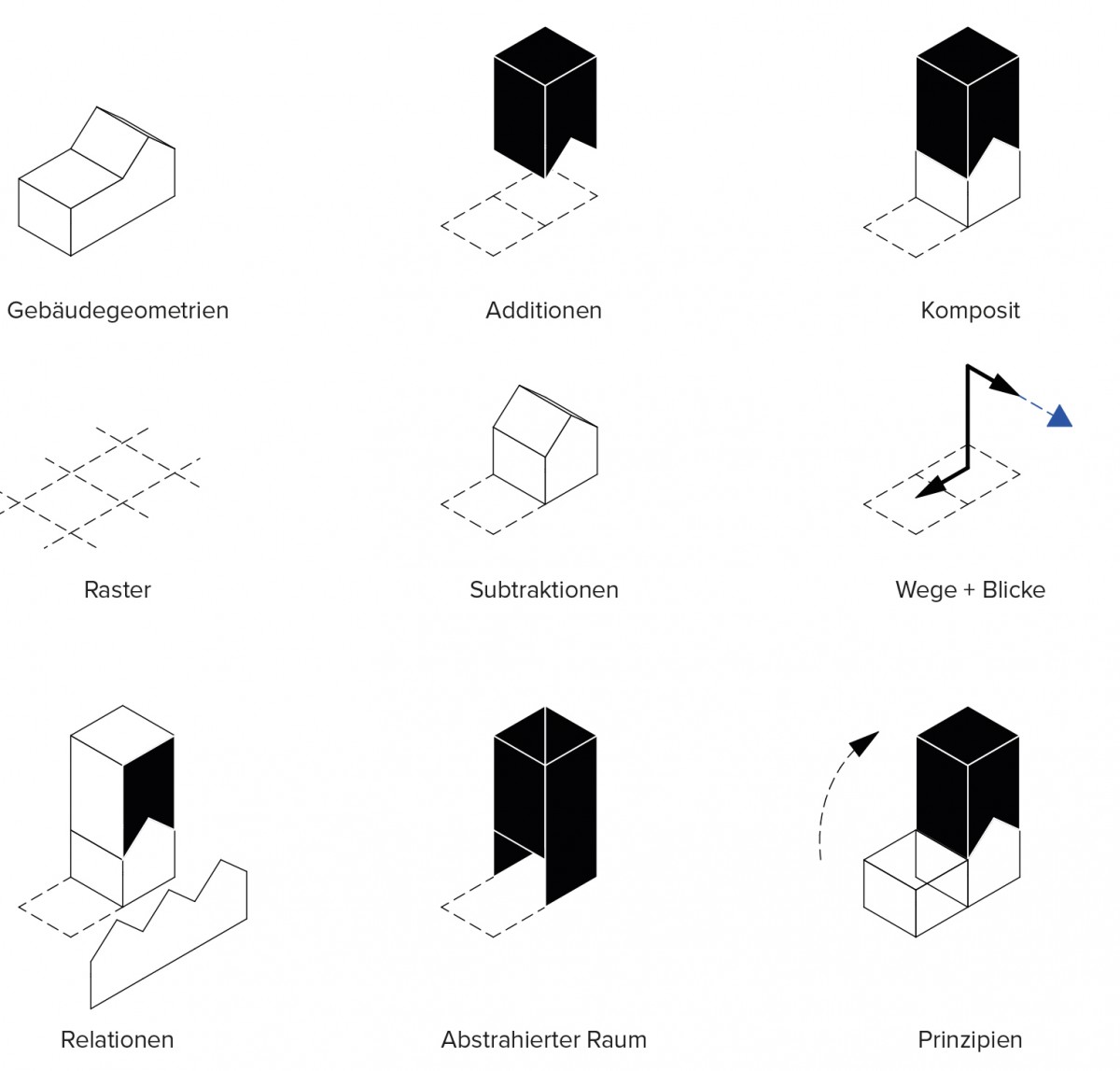 Gebäudegeometrien

Additionen

Komposit

Raster

Subtraktionen

Wege + Blicke

Relationen

Abstrahierter Raum

Prinzipien